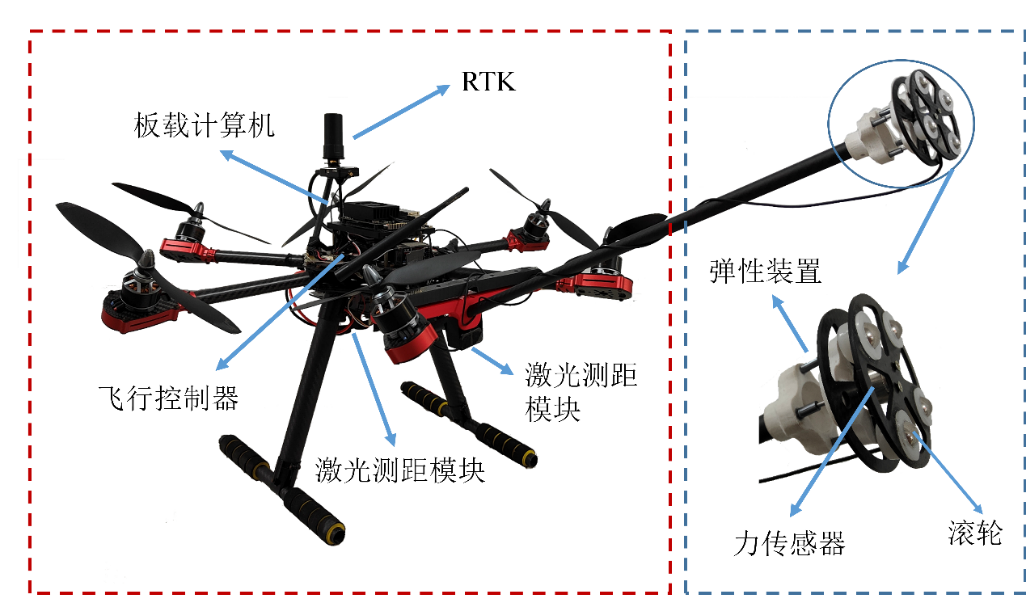 RTK

板载计算机

飞行控制器

激光测距模块

激光测距模块

弹性装置

力传感器

滚轮